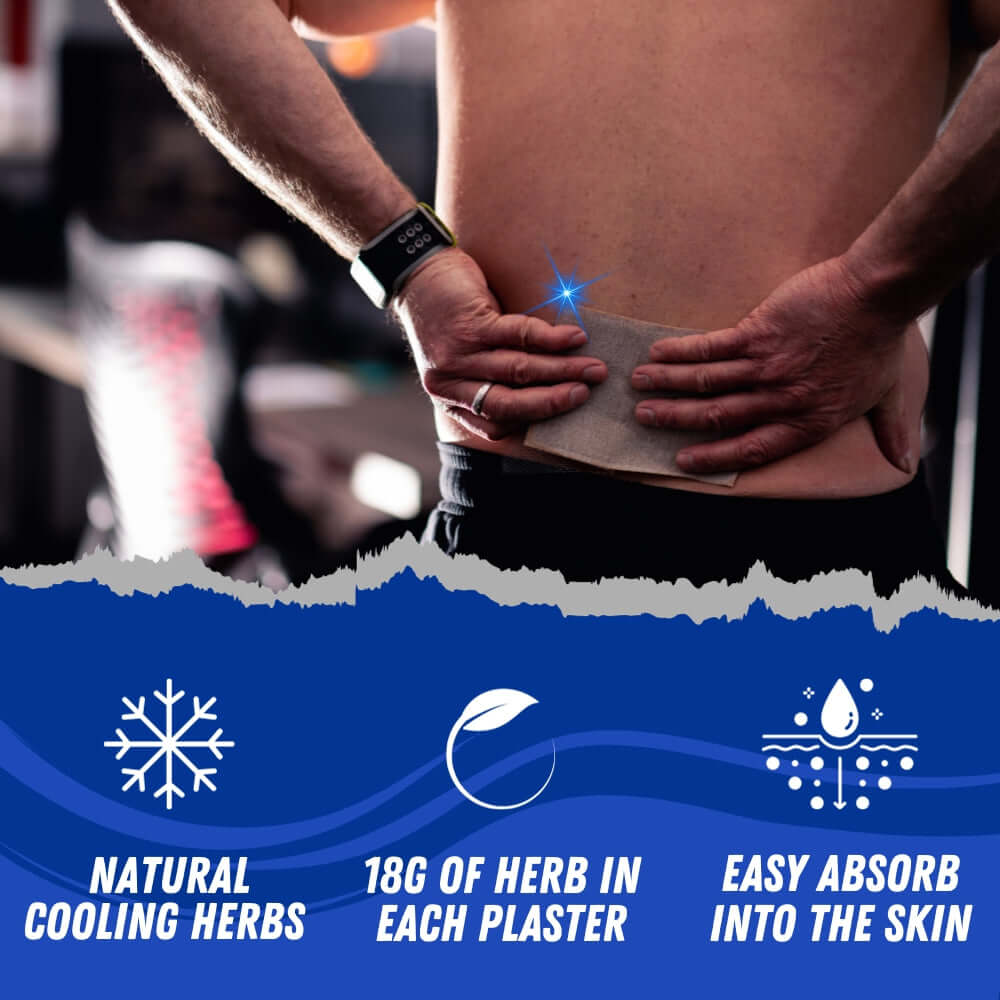 NATURAL COOLING HERBS

18G OF HERB IN EACH PLASTER

EASY ABSORB INTO THE SKIN